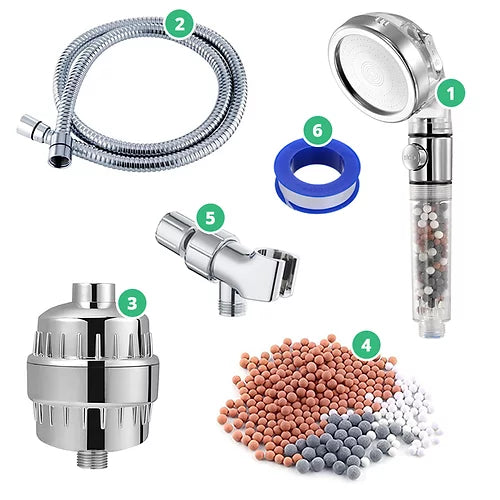 2
1
6
5
3
4