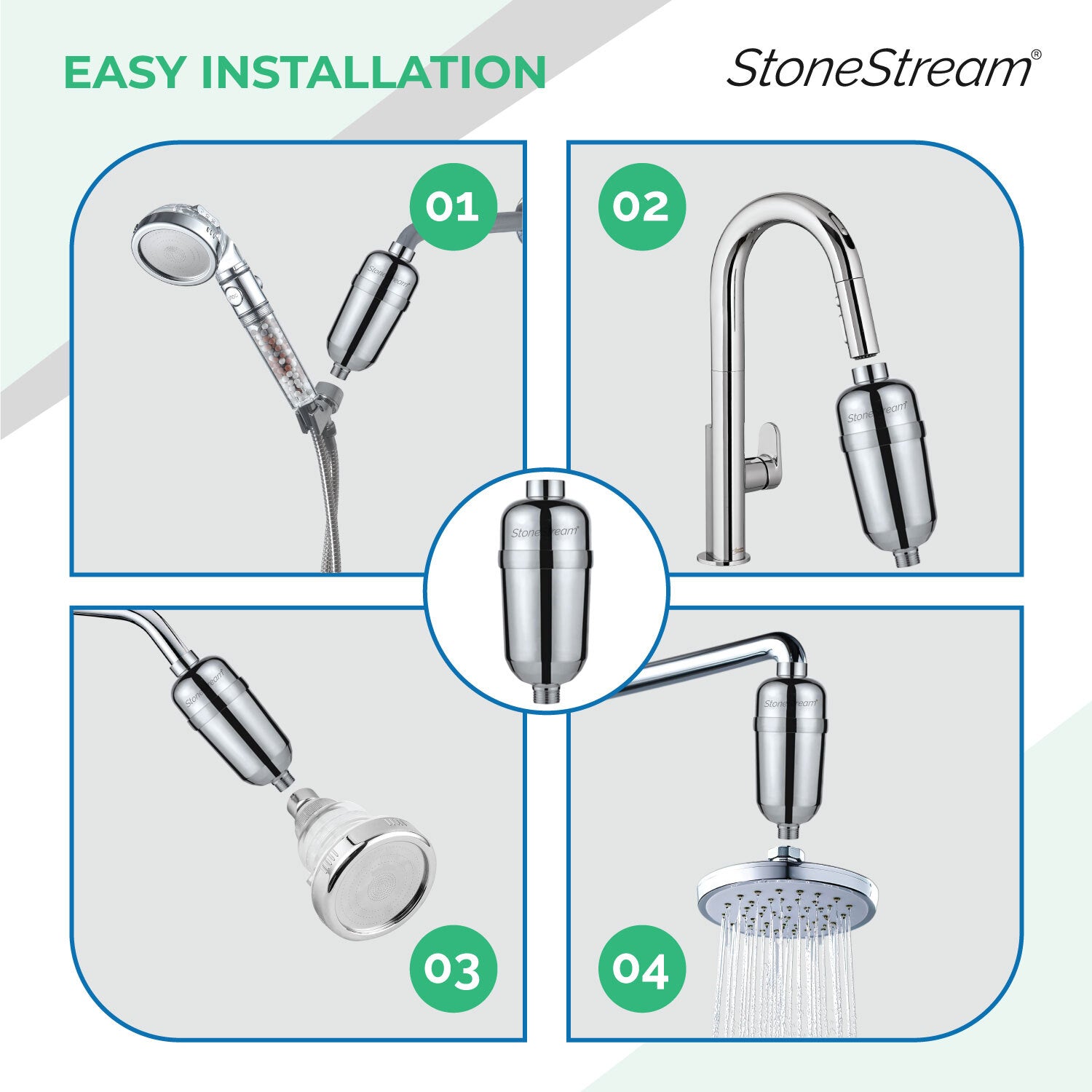 EASY INSTALLATION

StoneStream®

01

StoneStream®

02

StoneStream®

StoneStream®

StoneStream®

03

StoneStream®

04