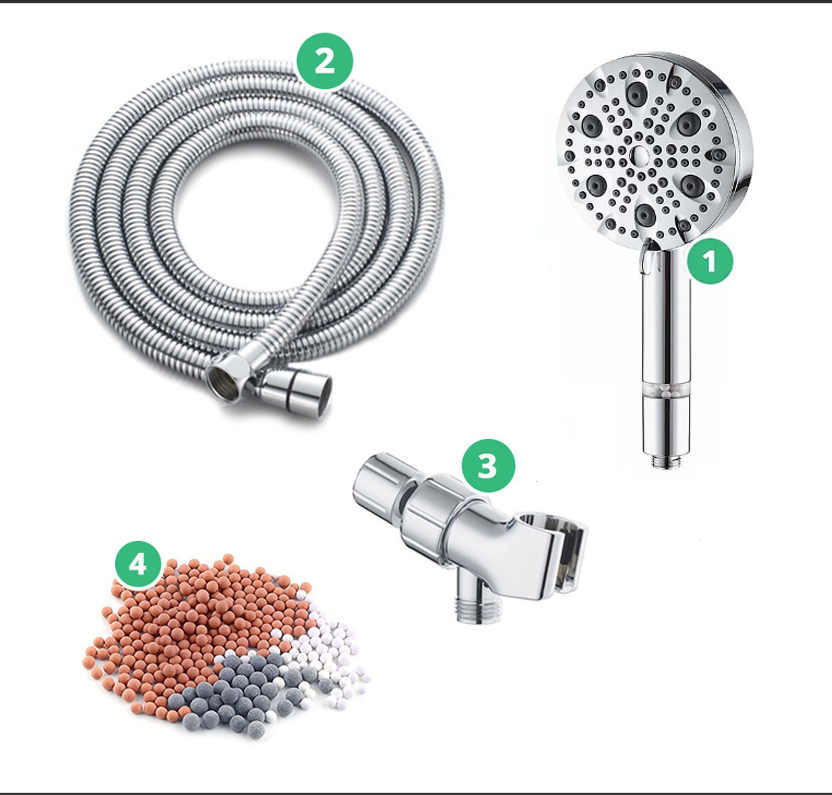 2

1

3

4