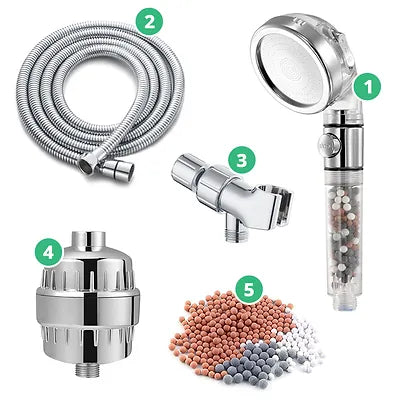 2
1
3
4
5