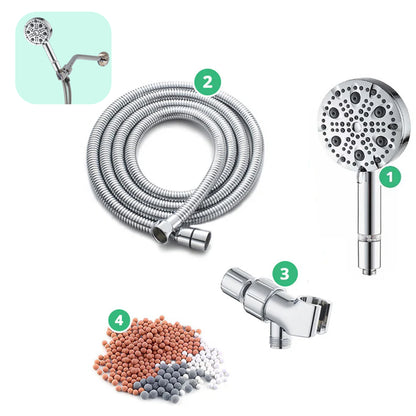 2

1

3

4