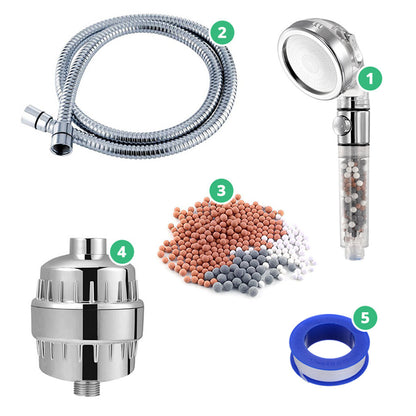 2

1

3

4

5