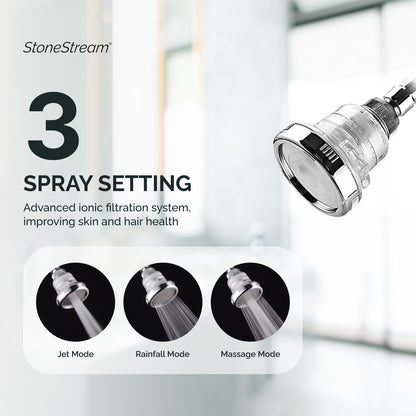 StoneStream®

3

SPRAY SETTING

Advanced ionic filtration system, improving skin and hair health

Jet Mode

Rainfall Mode

Massage Mode